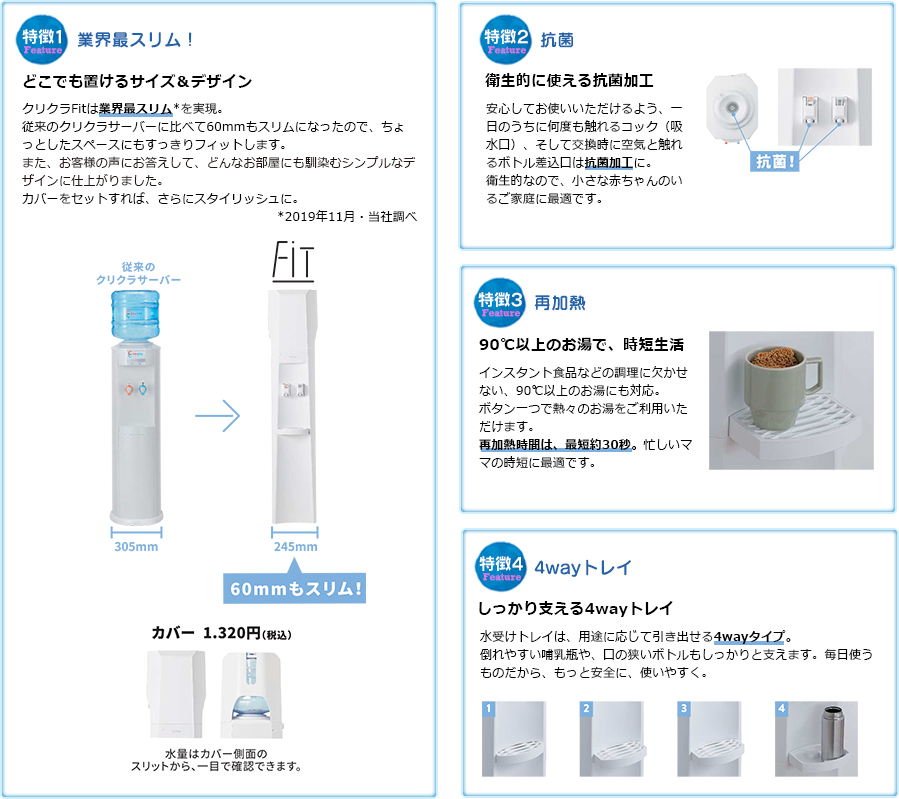 特徴1 Feature 業界最スリム！

どこでも置けるサイズ＆デザイン

クリクラFitは業界最スリム*を実現。
従来のクリクラサーバーに比べて60mmもスリムになったので、ちょっとしたスペースにもすっきりフィットします。
また、お客様の声にお答えして、どんなお部屋にも馴染むシンプルなデザインに仕上がりました。
カバーをセットすれば、さらにスタイリッシュに。

*2019年11月・当社調べ

従来の
クリクラサーバー

FiT

305mm

245mm

60mmもスリム！

カバー 1.320円(税込)

水量はカバー側面の
スリットから、一目で確認できます。

特徴2 Feature 抗菌

衛生的に使える抗菌加工

安心してお使いいただけるよう、一日のうちに何度も触れるコック（吸水口）、そして交換時に空気と触れるボトル差込口は抗菌加工に。
衛生的なので、小さな赤ちゃんのいるご家庭に最適です。

抗菌！

特徴3 Feature 再加熱

90℃以上のお湯で、時短生活

インスタント食品などの調理に欠かせない、90℃以上のお湯にも対応。
ボタン一つで熱々のお湯をご利用いただけます。
再加熱時間は、最短約30秒。忙しいママの時短に最適です。

特徴4 Feature 4wayトレイ

しっかり支える4wayトレイ

水受けトレイは、用途に応じて引き出せる4wayタイプ。
倒れやすい哺乳瓶や、口の狭いボトルもしっかりと支えます。毎日使うものだから、もっと安全に、使いやすく。

1

2

3

4